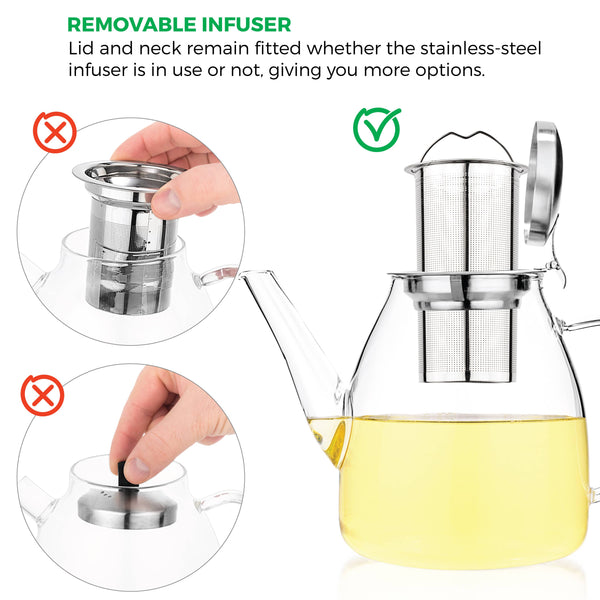 REMOVABLE INFUSER

Lid and neck remain fitted whether the stainless-steel infuser is in use or not, giving you more options.